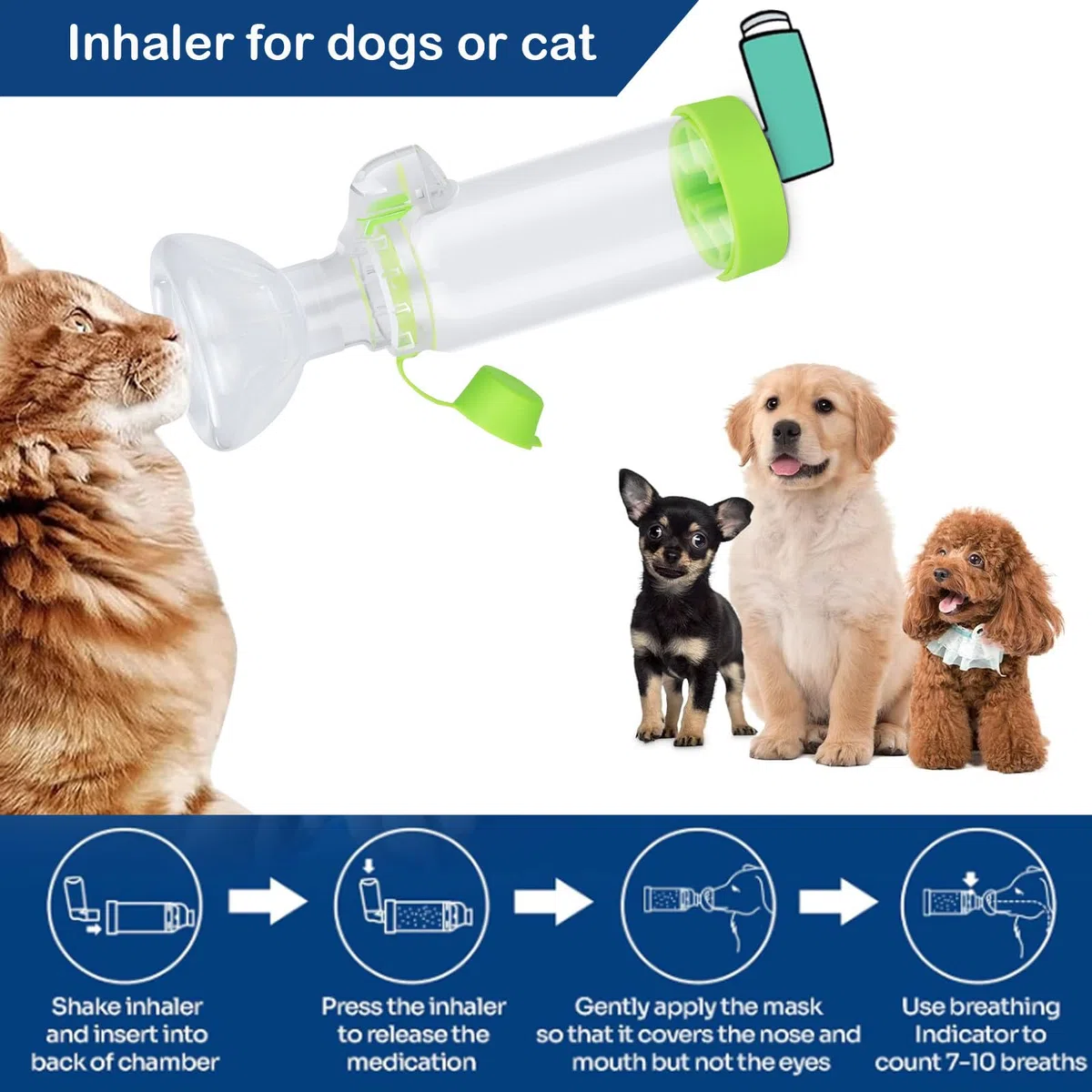 Inhaler for dogs or cat

Shake inhaler and insert into back of chamber

Press the inhaler to release the medication

Gently apply the mask so that it covers the nose and mouth but not the eyes

Use breathing Indicator to count 7-10 breaths